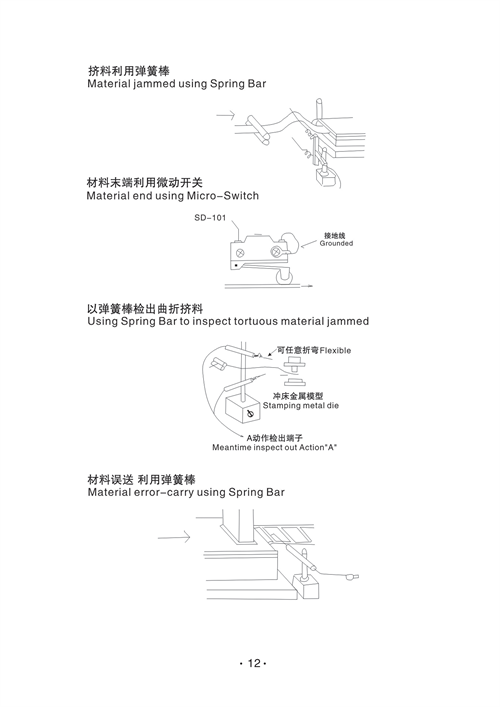 挤料利用弹簧棒
Material jammed using Spring Bar

材料末端利用微动开关
Material end using Micro-Switch

SD-101

接地线
Grounded

以弹簧棒检出曲折挤料
Using Spring Bar to inspect tortuous material jammed

可任意折弯 Flexible

冲床金属模型
Stamping metal die

A动作检出端子
Meantime inspect out Action"A"

材料误送 利用弹簧棒
Material error-carry using Spring Bar

· 12 ·